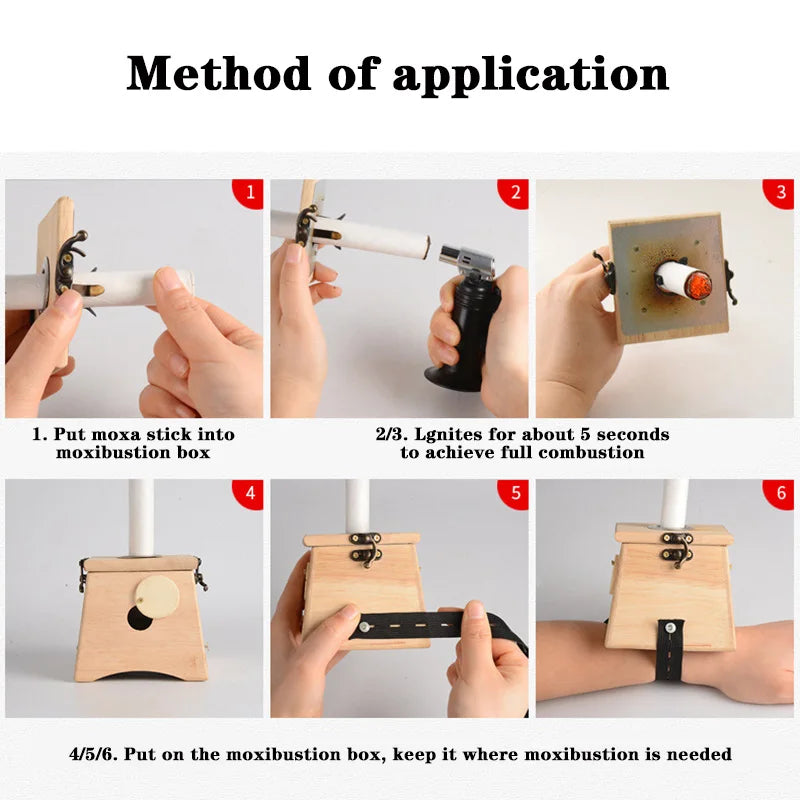 Method of application

1

2

3

1. Put moxa stick into moxibustion box

2/3. Lgnites for about 5 seconds to achieve full combustion

4

5

6

4/5/6. Put on the moxibustion box, keep it where moxibustion is needed